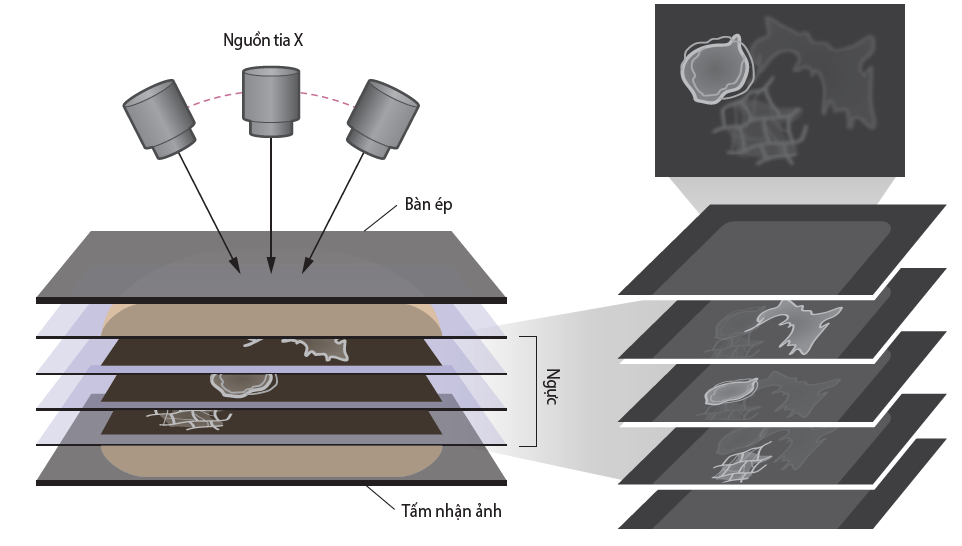 Nguồn tia X

Bàn ép

Ngực

Tấm nhận ảnh